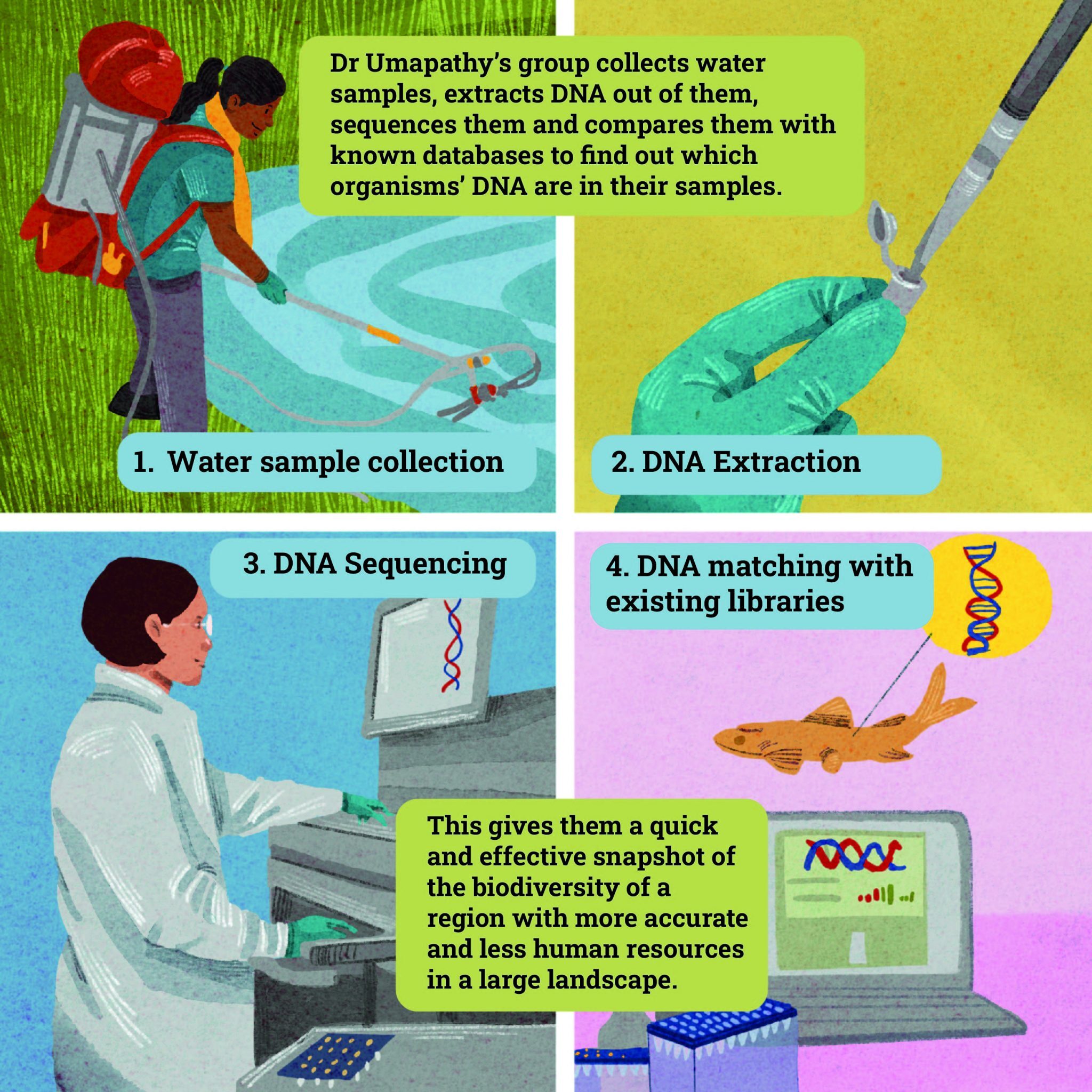 Dr Umapathy's group collects water samples, extracts DNA out of them, sequences them and compares them with known databases to find out which organisms' DNA are in their samples.

1. Water sample collection

2. DNA Extraction

3. DNA Sequencing

4. DNA matching with existing libraries

This gives them a quick and effective snapshot of the biodiversity of a region with more accurate and less human resources in a large landscape.